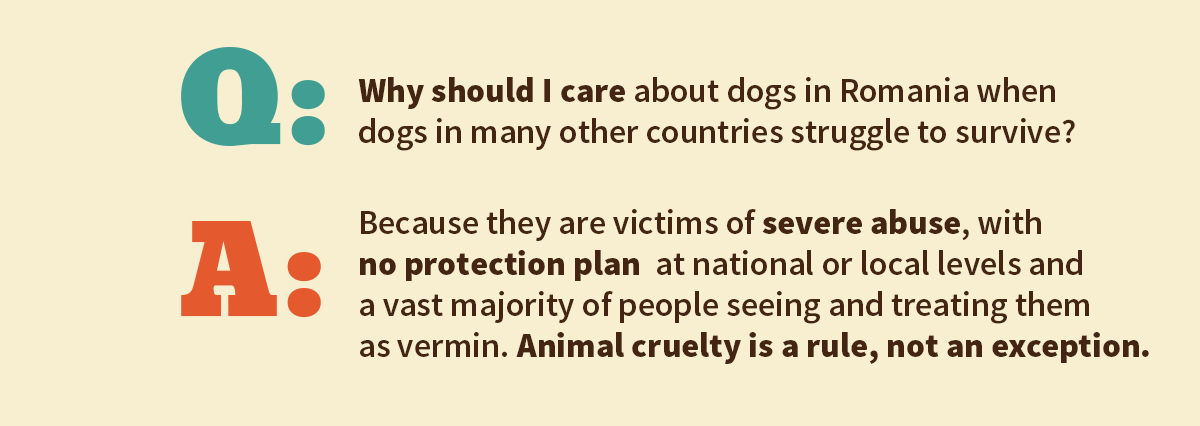 Q: Why should I care about dogs in Romania when dogs in many other countries struggle to survive?

A: Because they are victims of severe abuse, with no protection plan at national or local levels and a vast majority of people seeing and treating them as vermin. Animal cruelty is a rule, not an exception.