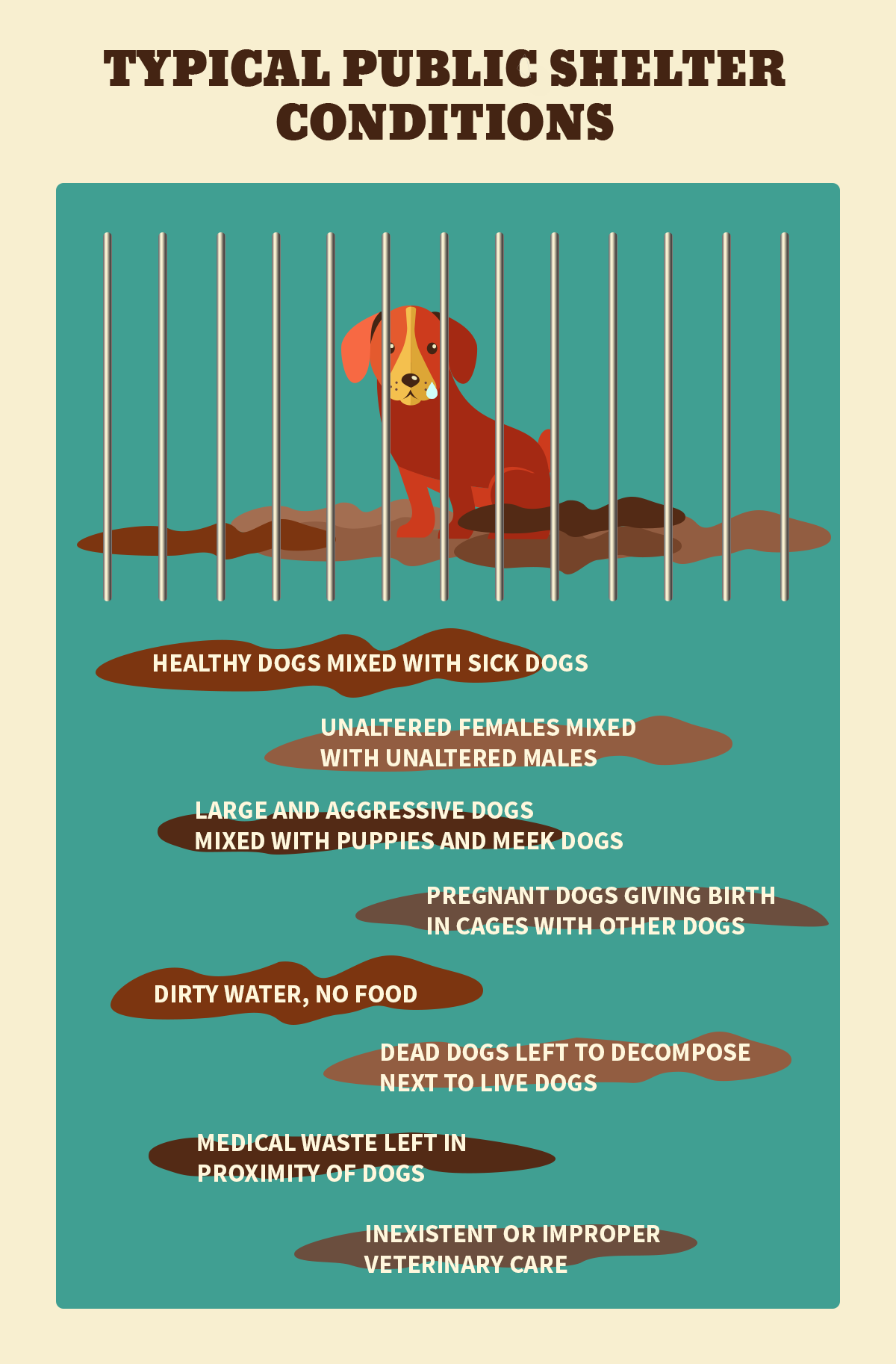 TYPICAL PUBLIC SHELTER CONDITIONS

HEALTHY DOGS MIXED WITH SICK DOGS

UNALTERED FEMALES MIXED WITH UNALTERED MALES

LARGE AND AGGRESSIVE DOGS MIXED WITH PUPPIES AND MEEK DOGS

PREGNANT DOGS GIVING BIRTH IN CAGES WITH OTHER DOGS

DIRTY WATER, NO FOOD

DEAD DOGS LEFT TO DECOMPOSE NEXT TO LIVE DOGS

MEDICAL WASTE LEFT IN PROXIMITY OF DOGS

INEXISTENT OR IMPROPER VETERINARY CARE