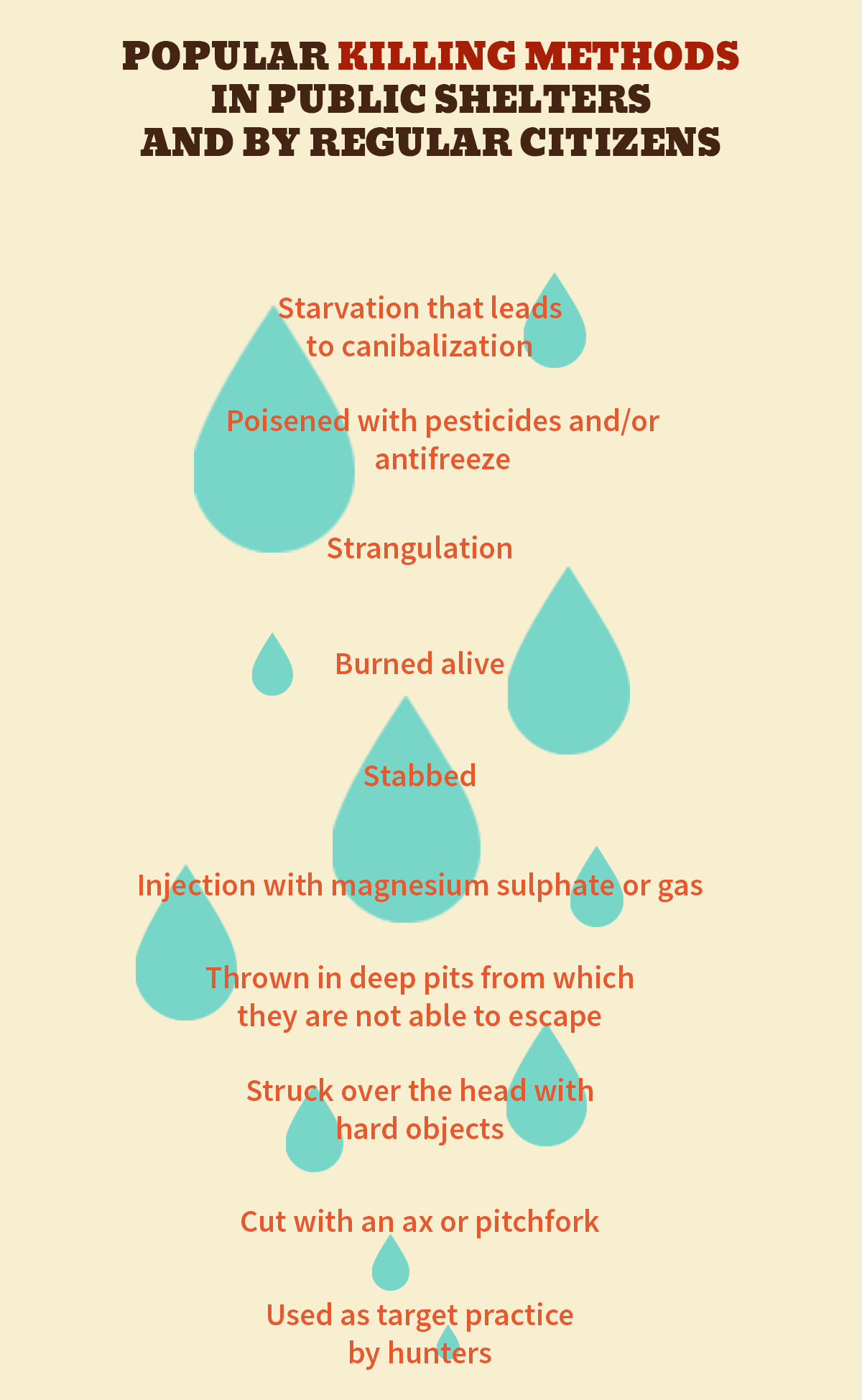 POPULAR KILLING METHODS IN PUBLIC SHELTERS AND BY REGULAR CITIZENS

Starvation that leads to canibalization

Poisened with pesticides and/or antifreeze

Strangulation

Burned alive

Stabbed

Injection with magnesium sulphate or gas

Thrown in deep pits from which they are not able to escape

Struck over the head with hard objects

Cut with an ax or pitchfork

Used as target practice by hunters