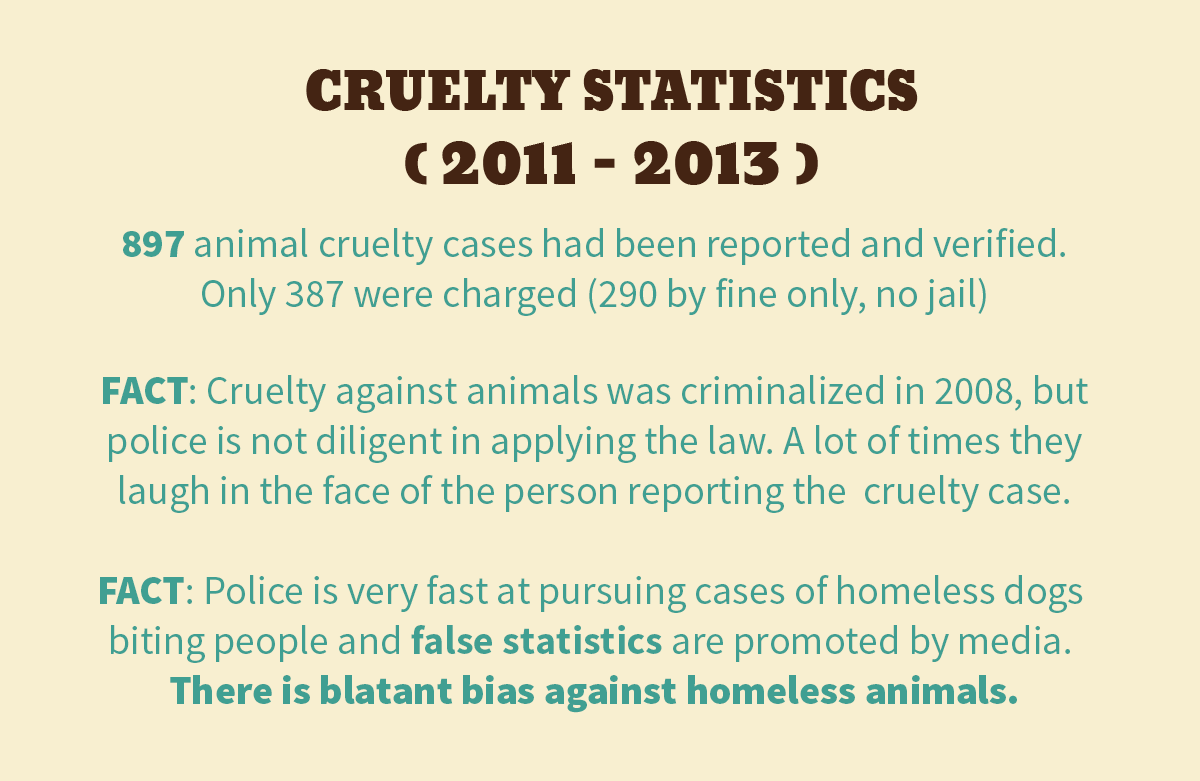 CRUELTY STATISTICS
( 2011 - 2013 )

897 animal cruelty cases had been reported and verified. Only 387 were charged (290 by fine only, no jail)

FACT: Cruelty against animals was criminalized in 2008, but police is not diligent in applying the law. A lot of times they laugh in the face of the person reporting the cruelty case.

FACT: Police is very fast at pursuing cases of homeless dogs biting people and false statistics are promoted by media. There is blatant bias against homeless animals.