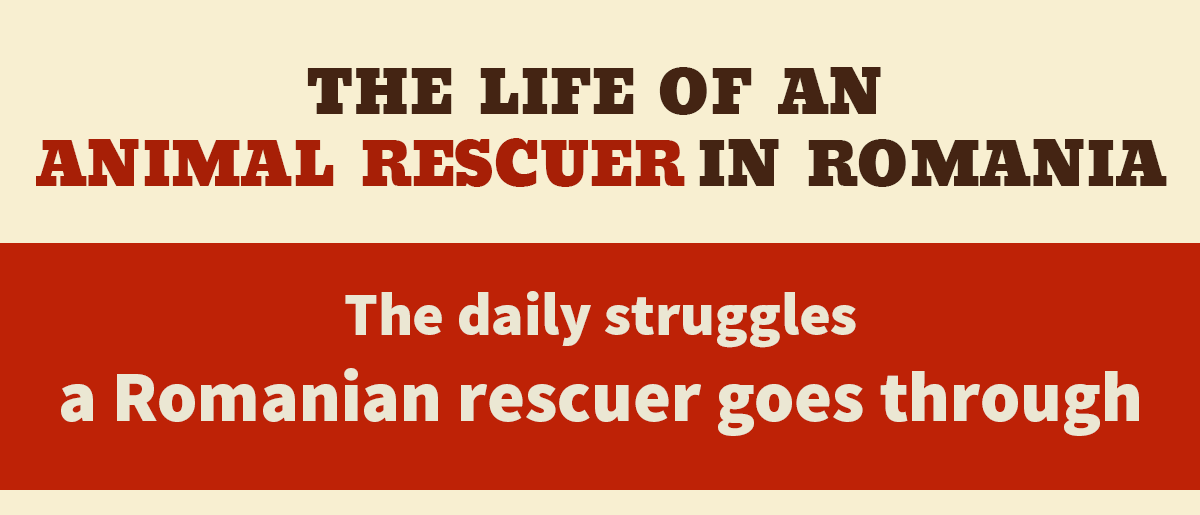 THE LIFE OF AN
ANIMAL RESCUER IN ROMANIA

The daily struggles
a Romanian rescuer goes through