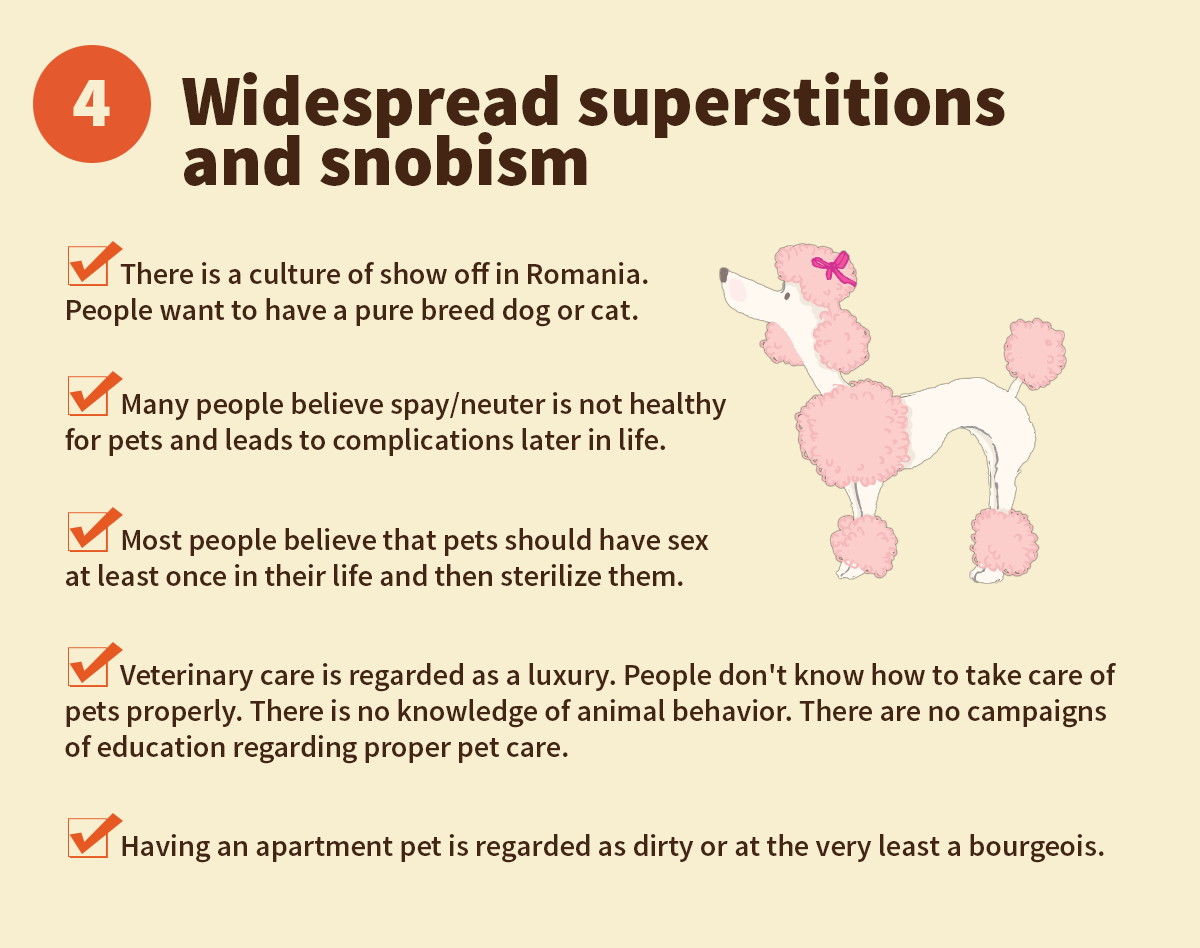 4 Widespread superstitions and snobism

There is a culture of show off in Romania. People want to have a pure breed dog or cat.

Many people believe spay/neuter is not healthy for pets and leads to complications later in life.

Most people believe that pets should have sex at least once in their life and then sterilize them.

Veterinary care is regarded as a luxury. People don't know how to take care of pets properly. There is no knowledge of animal behavior. There are no campaigns of education regarding proper pet care.

Having an apartment pet is regarded as dirty or at the very least a bourgeois.