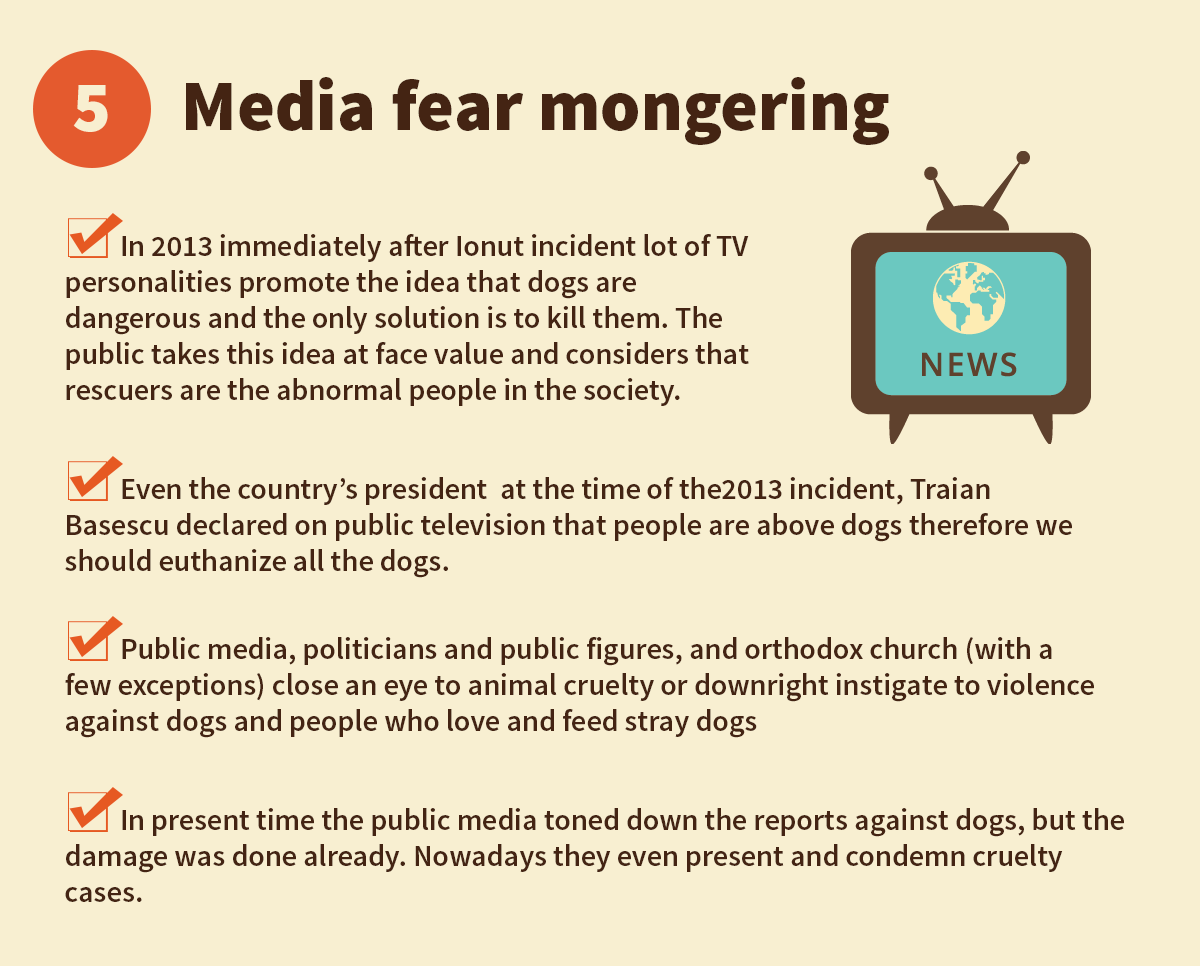 5 Media fear mongering

In 2013 immediately after Ionut incident lot of TV personalities promote the idea that dogs are dangerous and the only solution is to kill them. The public takes this idea at face value and considers that rescuers are the abnormal people in the society.

NEWS

Even the country's president at the time of the2013 incident, Traian Basescu declared on public television that people are above dogs therefore we should euthanize all the dogs.

Public media, politicians and public figures, and orthodox church (with a few exceptions) close an eye to animal cruelty or downright instigate to violence against dogs and people who love and feed stray dogs

In present time the public media toned down the reports against dogs, but the damage was done already. Nowadays they even present and condemn cruelty cases.